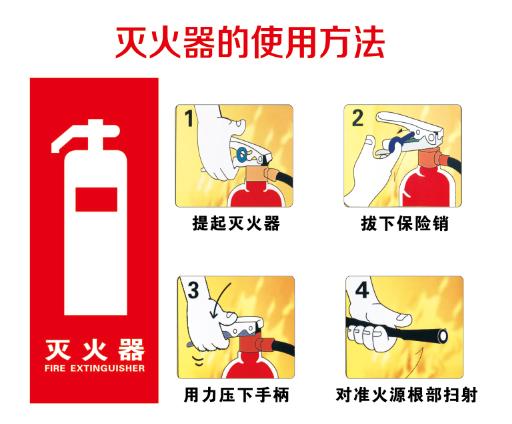 灭火器的使用方法

灭火器
FIRE EXTINGUISHER

1
提起灭火器

2
拔下保险销

3
用力压下手柄

4
对准火源根部扫射